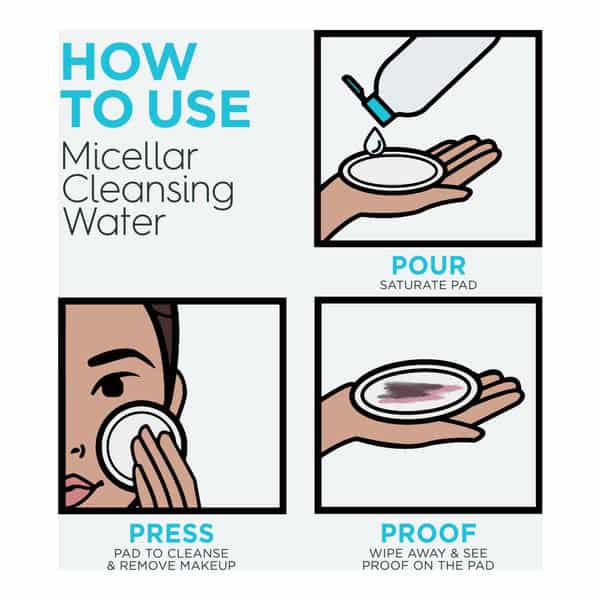 HOW TO USE
Micellar Cleansing Water

POUR
SATURATE PAD

PRESS
PAD TO CLEANSE & REMOVE MAKEUP

PROOF
WIPE AWAY & SEE PROOF ON THE PAD