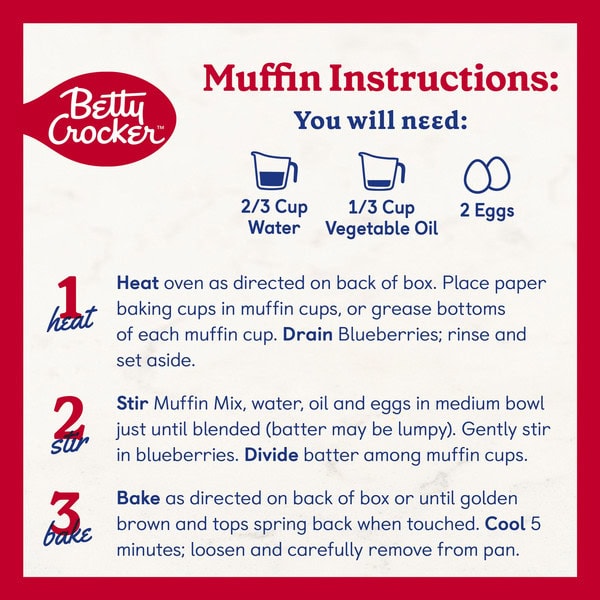 Betty Crocker™

Muffin Instructions:

You will need:

2/3 Cup Water

1/3 Cup Vegetable Oil

2 Eggs

1 heat

Heat oven as directed on back of box. Place paper baking cups in muffin cups, or grease bottoms of each muffin cup. Drain Blueberries; rinse and set aside.

2 stir

Stir Muffin Mix, water, oil and eggs in medium bowl just until blended (batter may be lumpy). Gently stir in blueberries. Divide batter among muffin cups.

3 bake

Bake as directed on back of box or until golden brown and tops spring back when touched. Cool 5 minutes; loosen and carefully remove from pan.