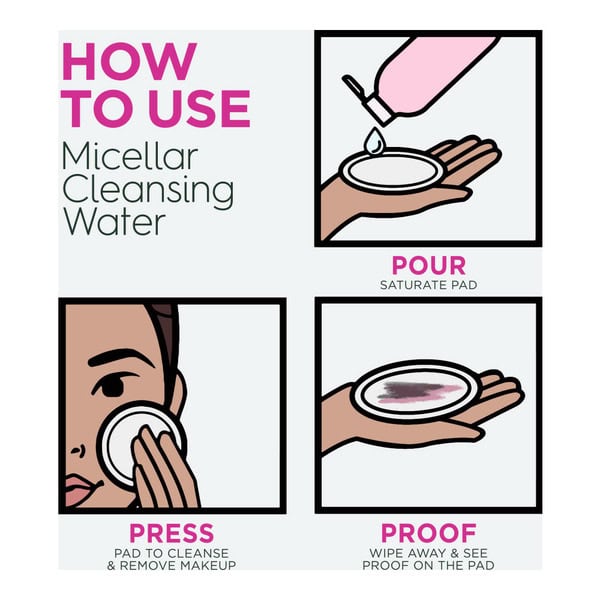 HOW TO USE
Micellar Cleansing Water

POUR
SATURATE PAD

PRESS
PAD TO CLEANSE & REMOVE MAKEUP

PROOF
WIPE AWAY & SEE PROOF ON THE PAD