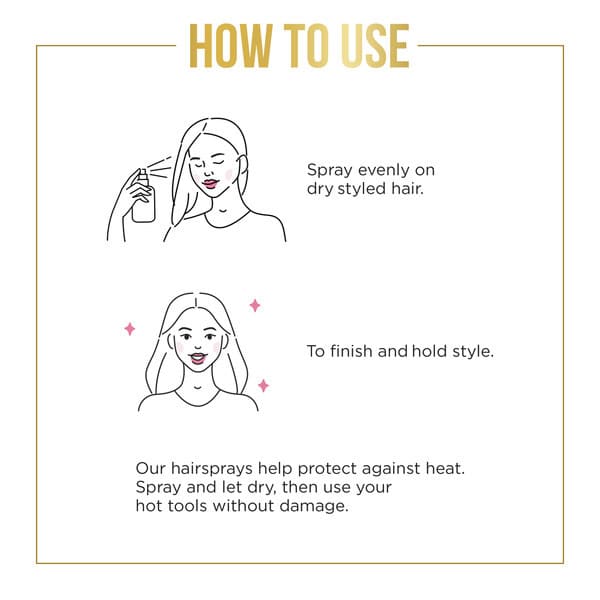 HOW TO USE

Spray evenly on dry styled hair.

To finish and hold style.

Our hairsprays help protect against heat. Spray and let dry, then use your hot tools without damage.