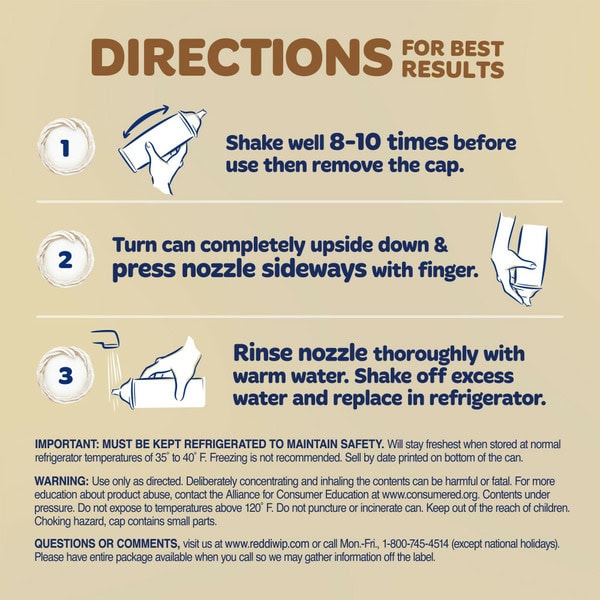 DIRECTIONS FOR BEST RESULTS

1

Shake well 8-10 times before use then remove the cap.

2

Turn can completely upside down & press nozzle sideways with finger.

3

Rinse nozzle thoroughly with warm water. Shake off excess water and replace in refrigerator.

IMPORTANT: MUST BE KEPT REFRIGERATED TO MAINTAIN SAFETY. Will stay freshest when stored at normal refrigerator temperatures of 35° to 40° F. Freezing is not recommended. Sell by date printed on bottom of the can.

WARNING: Use only as directed. Deliberately concentrating and inhaling the contents can be harmful or fatal. For more education about product abuse, contact the Alliance for Consumer Education at www.consumered.org. Contents under pressure. Do not expose to temperatures above 120° F. Do not puncture or incinerate can. Keep out of the reach of children. Choking hazard, cap contains small parts.

QUESTIONS OR COMMENTS, visit us at www.reddiwip.com or call Mon.-Fri., 1-800-745-4514 (except national holidays). Please have entire package available when you call so we may gather information off the label.