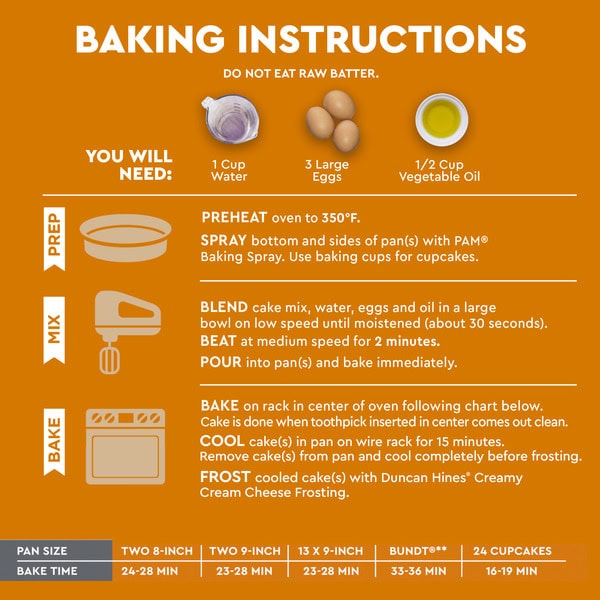 BAKING INSTRUCTIONS

DO NOT EAT RAW BATTER.

YOU WILL NEED:

1 Cup Water

3 Large Eggs

1/2 Cup Vegetable Oil

PREP

PREHEAT oven to 350°F.

SPRAY bottom and sides of pan(s) with PAM® Baking Spray. Use baking cups for cupcakes.

MIX

BLEND cake mix, water, eggs and oil in a large bowl on low speed until moistened (about 30 seconds).

BEAT at medium speed for 2 minutes.

POUR into pan(s) and bake immediately.

BAKE

BAKE on rack in center of oven following chart below. Cake is done when toothpick inserted in center comes out clean.

COOL cake(s) in pan on wire rack for 15 minutes. Remove cake(s) from pan and cool completely before frosting.

FROST cooled cake(s) with Duncan Hines® Creamy Cream Cheese Frosting.

| PAN SIZE | TWO 8-INCH | TWO 9-INCH | 13 X 9-INCH | BUNDT®** | 24 CUPCAKES |
|---|---|---|---|---|---|
| BAKE TIME | 24-28 MIN | 23-28 MIN | 23-28 MIN | 33-36 MIN | 16-19 MIN |