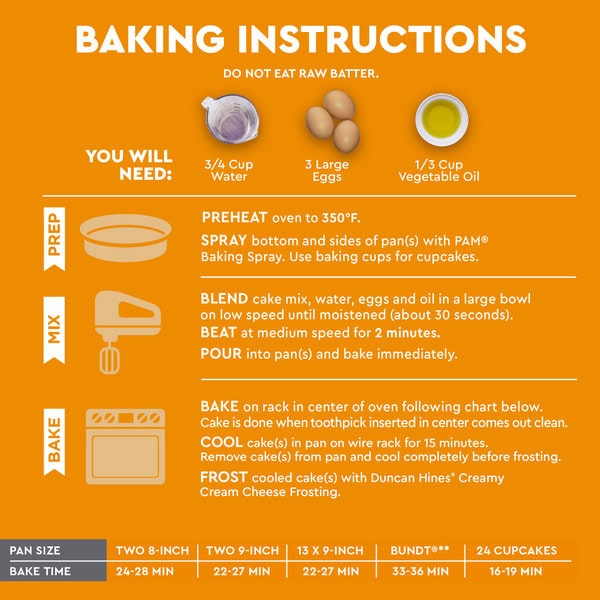 BAKING INSTRUCTIONS

DO NOT EAT RAW BATTER.

YOU WILL NEED:

3/4 Cup Water

3 Large Eggs

1/3 Cup Vegetable Oil

PREP

PREHEAT oven to 350°F.

SPRAY bottom and sides of pan(s) with PAM® Baking Spray. Use baking cups for cupcakes.

MIX

BLEND cake mix, water, eggs and oil in a large bowl on low speed until moistened (about 30 seconds).

BEAT at medium speed for 2 minutes.

POUR into pan(s) and bake immediately.

BAKE

BAKE on rack in center of oven following chart below. Cake is done when toothpick inserted in center comes out clean.

COOL cake(s) in pan on wire rack for 15 minutes. Remove cake(s) from pan and cool completely before frosting.

FROST cooled cake(s) with Duncan Hines® Creamy Cream Cheese Frosting.

| PAN SIZE | TWO 8-INCH | TWO 9-INCH | 13 X 9-INCH | BUNDT®** | 24 CUPCAKES |
|---|---|---|---|---|---|
| BAKE TIME | 24-28 MIN | 22-27 MIN | 22-27 MIN | 33-36 MIN | 16-19 MIN |