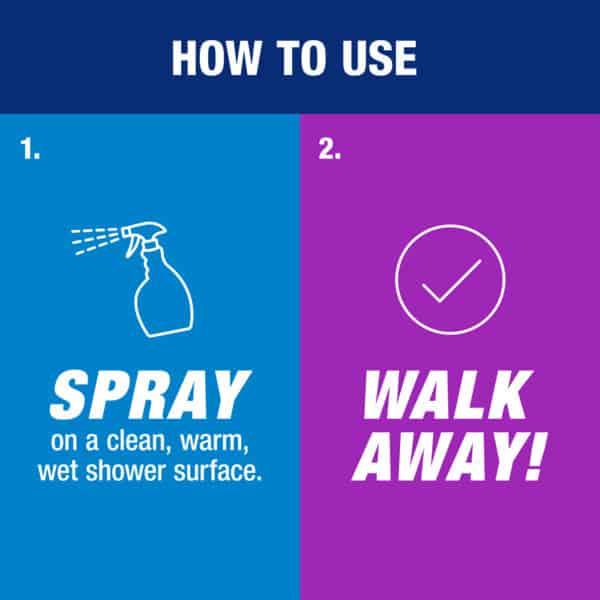 HOW TO USE

1.

SPRAY
on a clean, warm, wet shower surface.

2.

WALK AWAY!