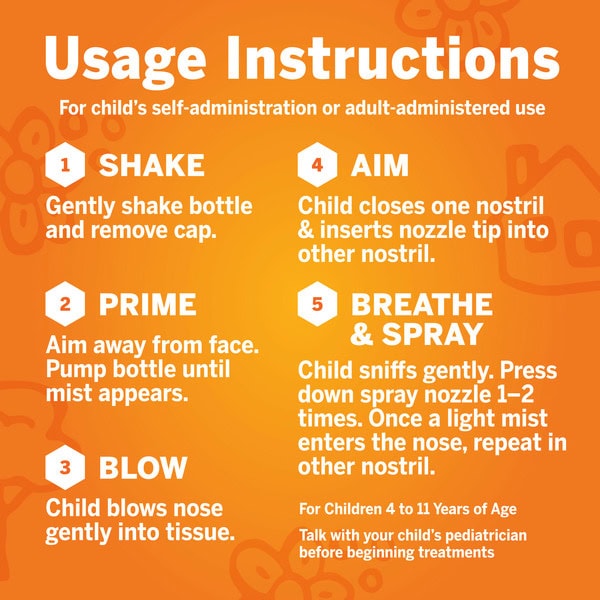 Usage Instructions

For child's self-administration or adult-administered use

1 SHAKE

Gently shake bottle and remove cap.

2 PRIME

Aim away from face. Pump bottle until mist appears.

3 BLOW

Child blows nose gently into tissue.

4 AIM

Child closes one nostril & inserts nozzle tip into other nostril.

5 BREATHE & SPRAY

Child sniffs gently. Press down spray nozzle 1–2 times. Once a light mist enters the nose, repeat in other nostril.

For Children 4 to 11 Years of Age

Talk with your child's pediatrician before beginning treatments