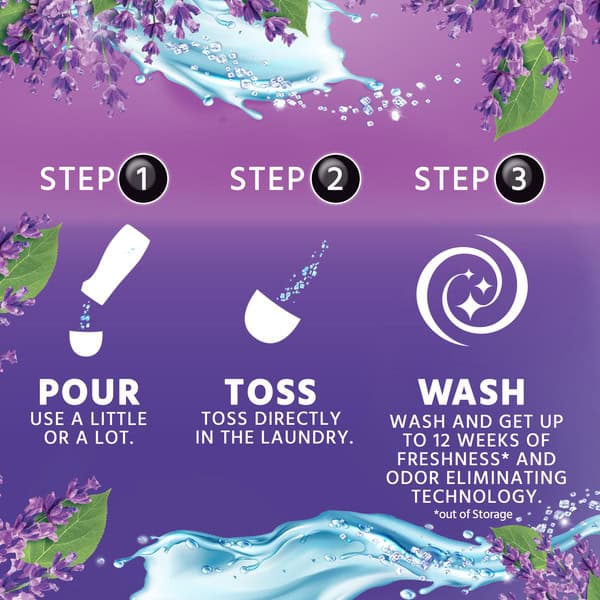 STEP 1

POUR
USE A LITTLE OR A LOT.

STEP 2

TOSS
TOSS DIRECTLY IN THE LAUNDRY.

STEP 3

WASH
WASH AND GET UP TO 12 WEEKS OF FRESHNESS* AND ODOR ELIMINATING TECHNOLOGY.
*out of Storage