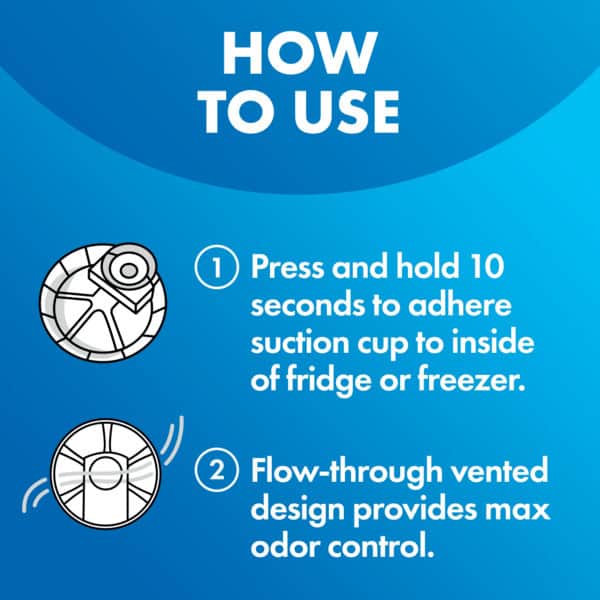 HOW TO USE

1 Press and hold 10 seconds to adhere suction cup to inside of fridge or freezer.

2 Flow-through vented design provides max odor control.