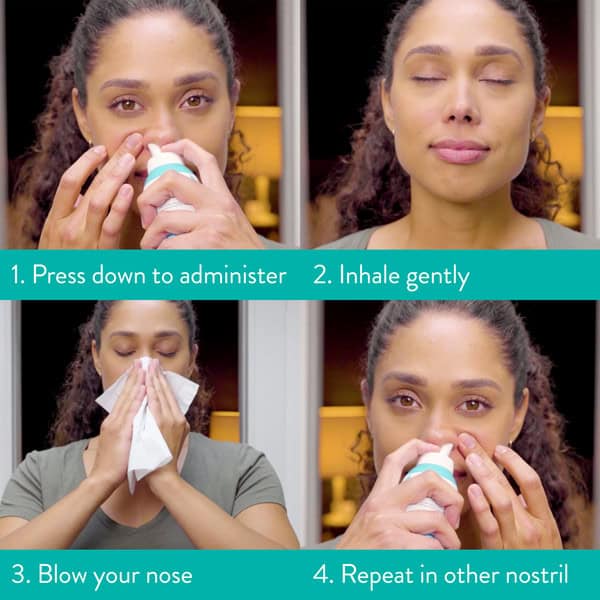 1. Press down to administer

2. Inhale gently

3. Blow your nose

4. Repeat in other nostril